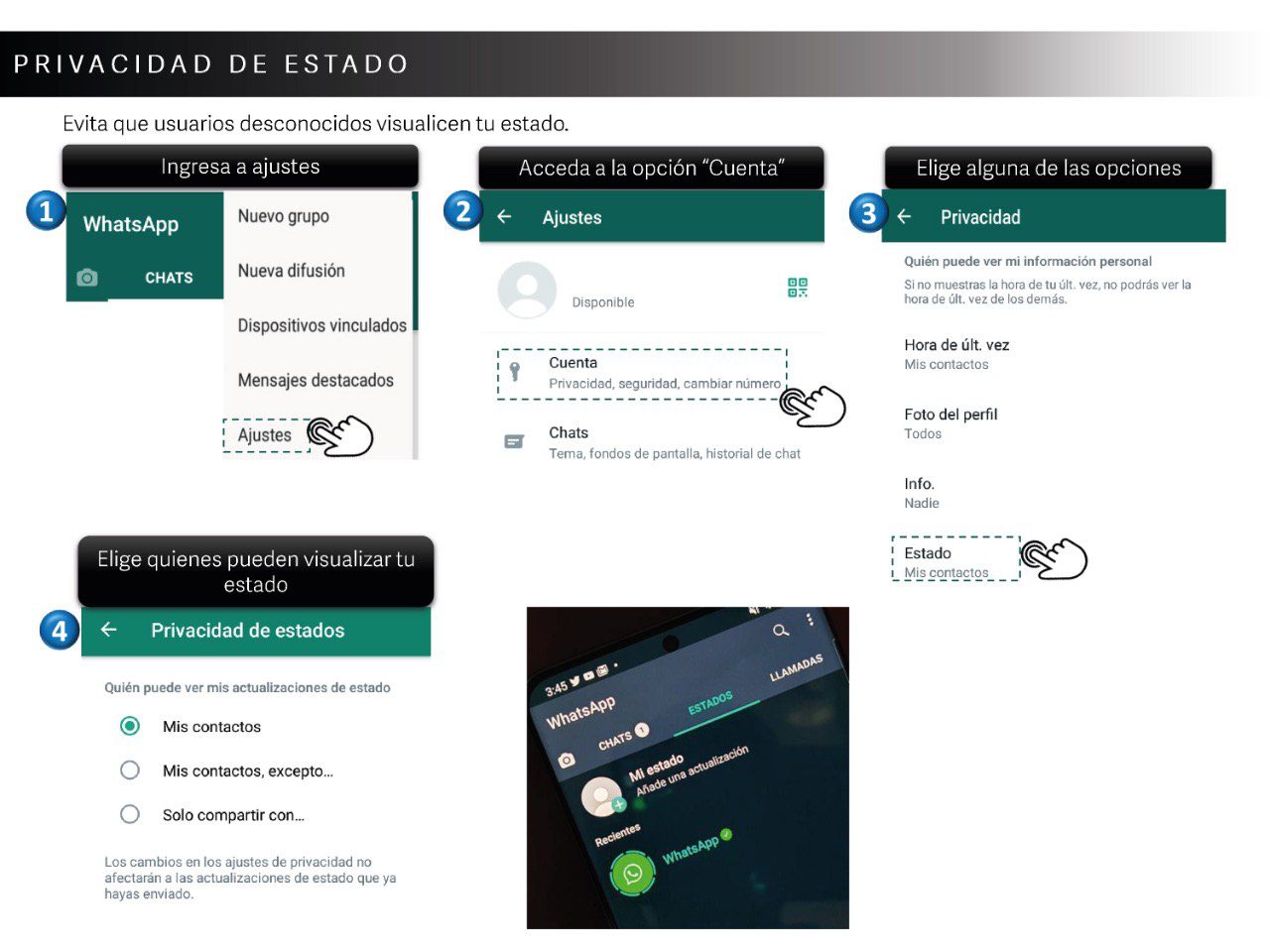 PRIVACIDAD DE ESTADO

Evita que usuarios desconocidos visualicen tu estado.

Ingresa a ajustes

1

WhatsApp

CHATS

Nuevo grupo

Nueva difusión

Dispositivos vinculados

Mensajes destacados

Ajustes

Acceda a la opción "Cuenta"

2

Ajustes

Disponible

Cuenta
Privacidad, seguridad, cambiar número

Chats
Tema, fondos de pantalla, historial de chat

Elige alguna de las opciones

3

Privacidad

Quién puede ver mi información personal

Si no muestras la hora de tu últ. vez, no podrás ver la hora de últ. vez de los demás.

Hora de últ. vez
Mis contactos

Foto del perfil
Todos

Info.
Nadie

Estado
Mis contactos

Elige quienes pueden visualizar tu estado

4

Privacidad de estados

Quién puede ver mis actualizaciones de estado

Mis contactos

Mis contactos, excepto...

Solo compartir con...

Los cambios en los ajustes de privacidad no afectarán a las actualizaciones de estado que ya hayas enviado.

3:45

WhatsApp

CHATS 1

ESTADOS

LLAMADAS

Mi estado
Añade una actualización

Recientes

WhatsApp